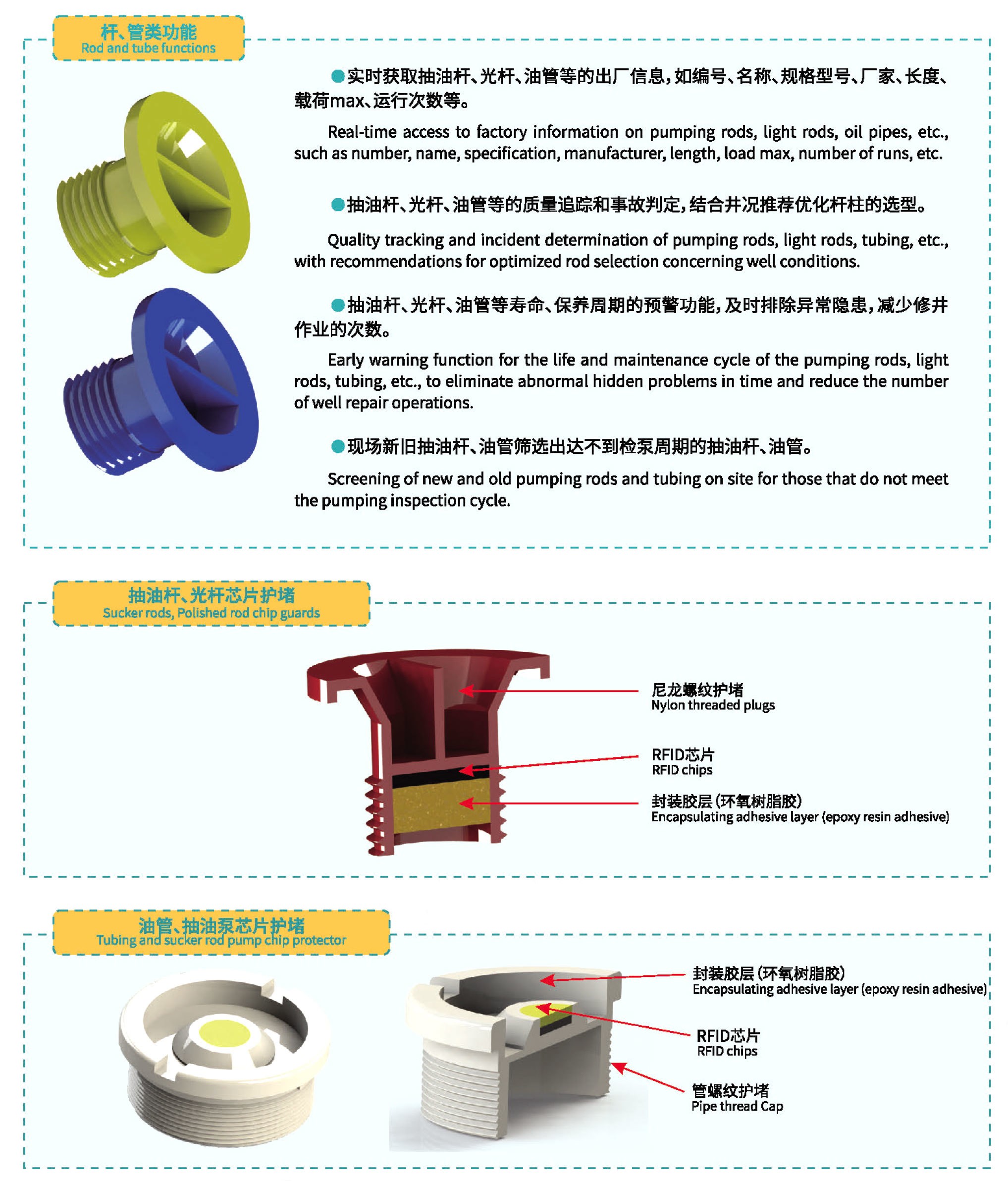 杆、管类功能
Rod and tube functions

●实时获取抽油杆、光杆、油管等的出厂信息，如编号、名称、规格型号、厂家、长度、载荷max、运行次数等。

Real-time access to factory information on pumping rods, light rods, oil pipes, etc., such as number, name, specification, manufacturer, length, load max, number of runs, etc.

●抽油杆、光杆、油管等的质量追踪和事故判定，结合井况推荐优化杆柱的选型。

Quality tracking and incident determination of pumping rods, light rods, tubing, etc., with recommendations for optimized rod selection concerning well conditions.

●抽油杆、光杆、油管等寿命、保养周期的预警功能，及时排除异常隐患，减少修井作业的次数。

Early warning function for the life and maintenance cycle of the pumping rods, light rods, tubing, etc., to eliminate abnormal hidden problems in time and reduce the number of well repair operations.

●现场新旧抽油杆、油管筛选出达不到检泵周期的抽油杆、油管。

Screening of new and old pumping rods and tubing on site for those that do not meet the pumping inspection cycle.

抽油杆、光杆芯片护堵
Sucker rods, Polished rod chip guards

尼龙螺纹护堵
Nylon threaded plugs

RFID芯片
RFID chips

封装胶层(环氧树脂胶)
Encapsulating adhesive layer (epoxy resin adhesive)

油管、抽油泵芯片护堵
Tubing and sucker rod pump chip protector

封装胶层(环氧树脂胶)
Encapsulating adhesive layer (epoxy resin adhesive)

RFID芯片
RFID chips

管螺纹护堵
Pipe thread Cap